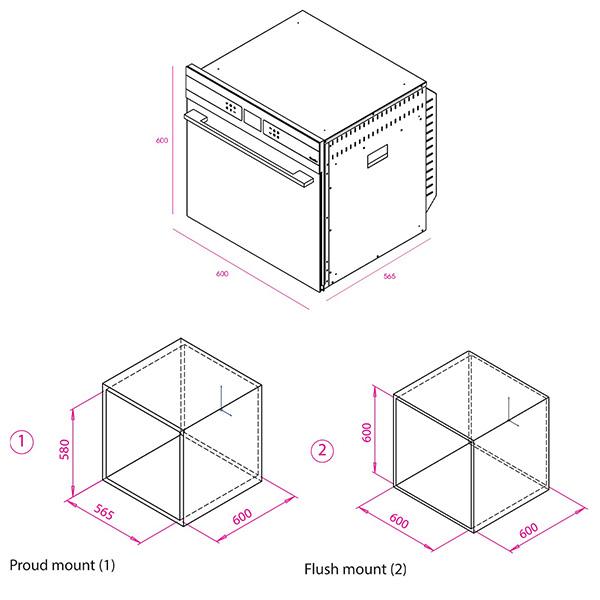 600

600

565

1

580

565

600

Proud mount (1)

2

600

600

600

Flush mount (2)